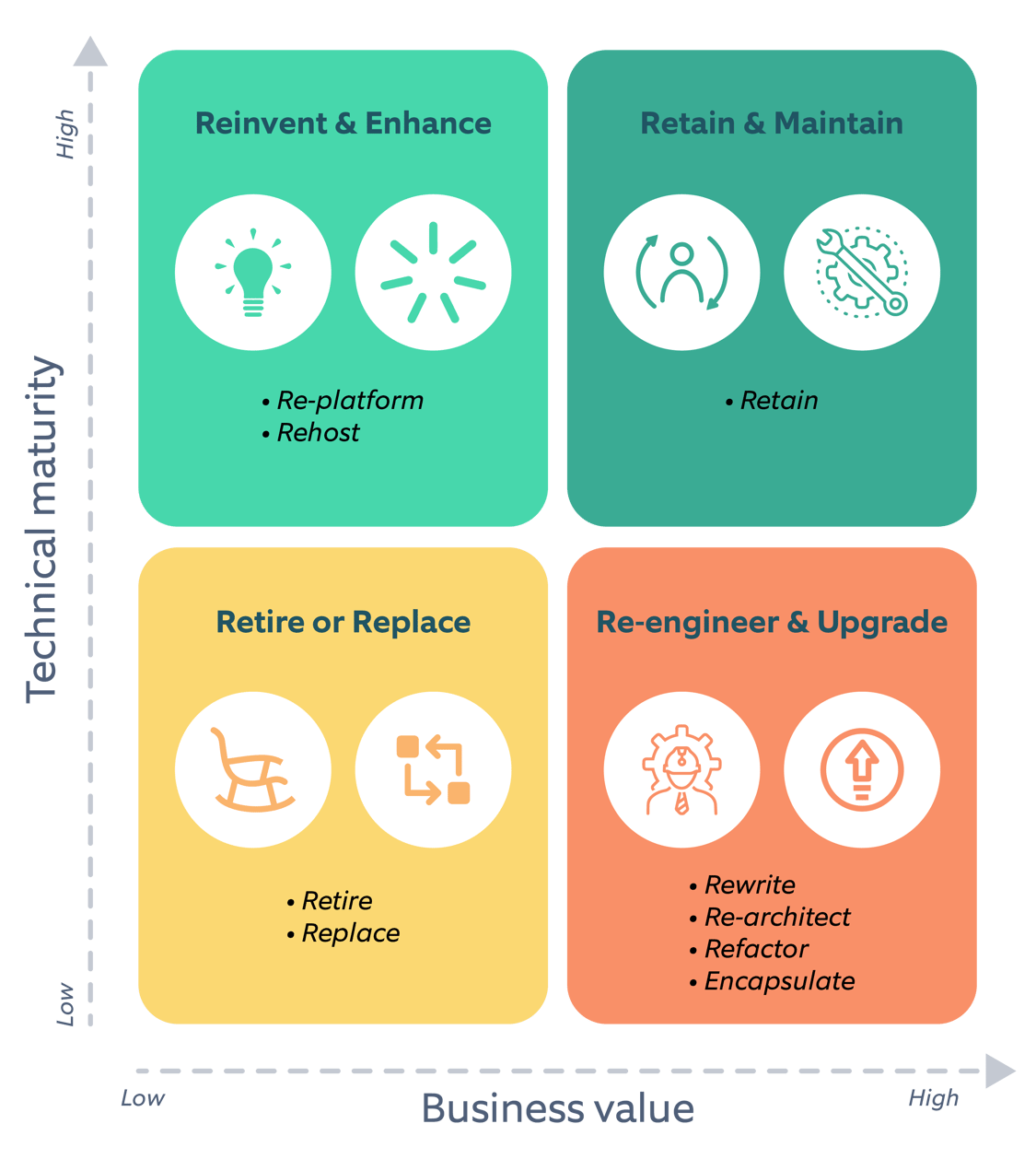 High

Technical maturity

Low

Reinvent & Enhance

• Re-platform
• Rehost

Retain & Maintain

• Retain

Retire or Replace

• Retire
• Replace

Re-engineer & Upgrade

• Rewrite
• Re-architect
• Refactor
• Encapsulate

Low

Business value

High